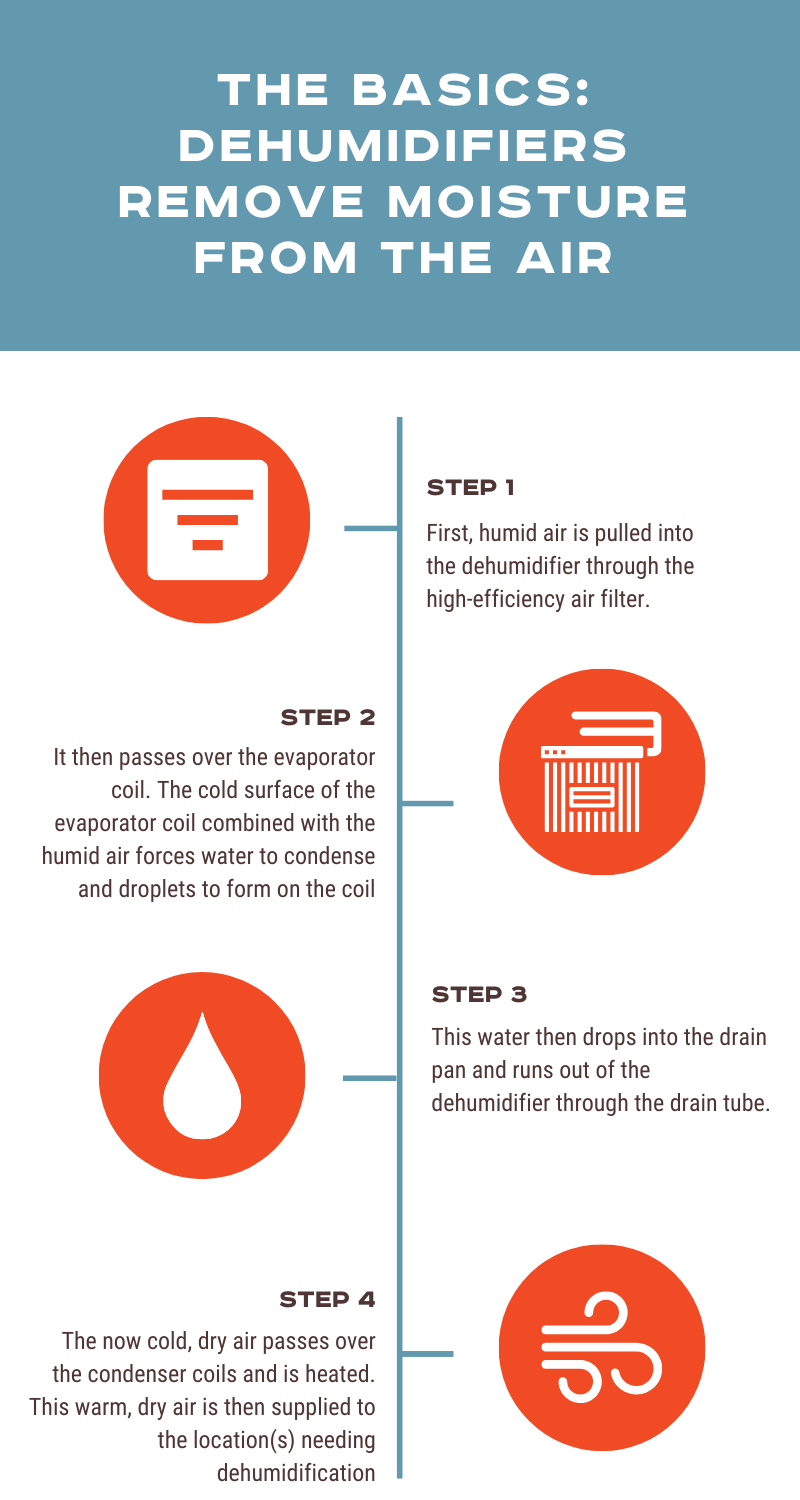 THE BASICS: DEHUMIDIFIERS REMOVE MOISTURE FROM THE AIR

STEP 1

First, humid air is pulled into the dehumidifier through the high-efficiency air filter.

STEP 2

It then passes over the evaporator coil. The cold surface of the evaporator coil combined with the humid air forces water to condense and droplets to form on the coil

STEP 3

This water then drops into the drain pan and runs out of the dehumidifier through the drain tube.

STEP 4

The now cold, dry air passes over the condenser coils and is heated. This warm, dry air is then supplied to the location(s) needing dehumidification